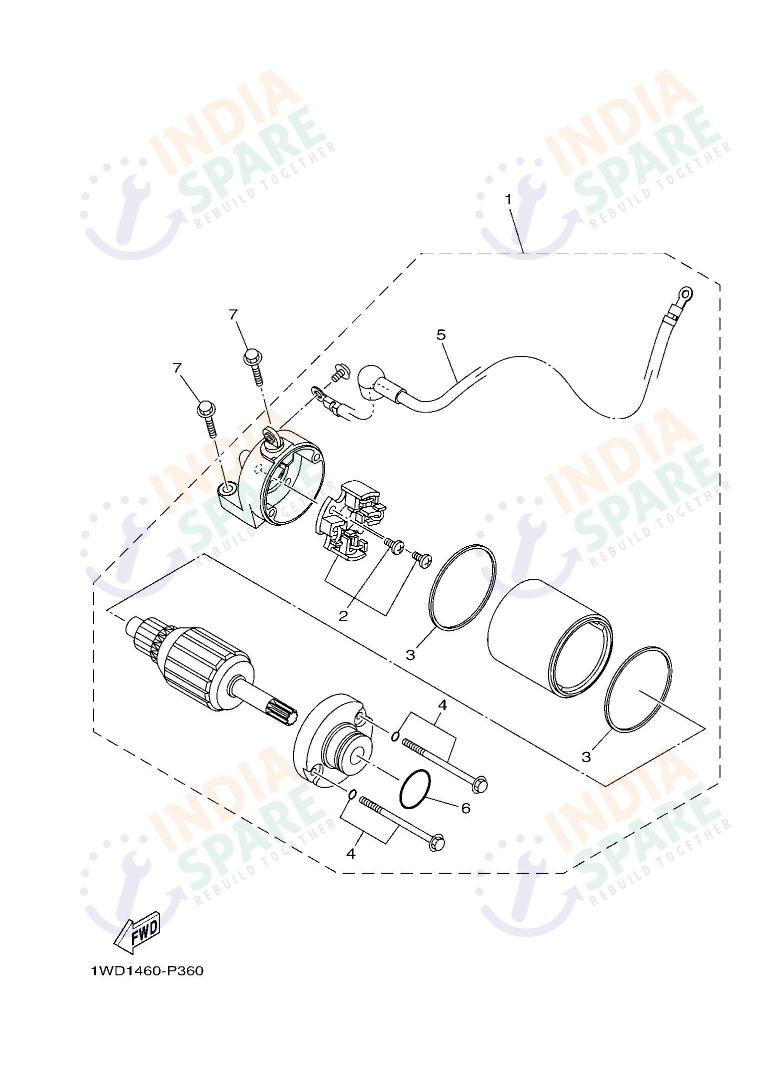 INDIA SPARE REBUILD TOGETHER

INDIA SPARE REBUILD TOGETHER

1

7

7

5

INDIA SPARE REBUILD TOGETHER

INDIA SPARE REBUILD TOGETHER

2

3

4

3

6

4

INDIA SPARE REBUILD TOGETHER

INDIA SPARE REBUILD TOGETHER

FWD

1WD1460-P360